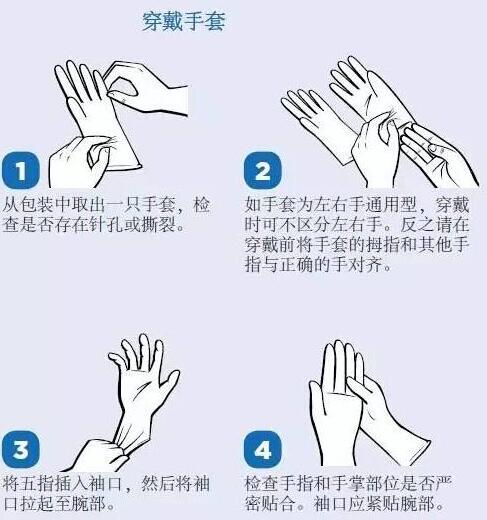 穿戴手套

1
从包装中取出一只手套，检查是否存在针孔或撕裂。

2
如手套为左右手通用型，穿戴时可不区分左右手。反之请在穿戴前将手套的拇指和其他手指与正确的手对齐。

3
将五指插入袖口，然后将袖口拉起至腕部。

4
检查手指和手掌部位是否严密贴合。袖口应紧贴腕部。